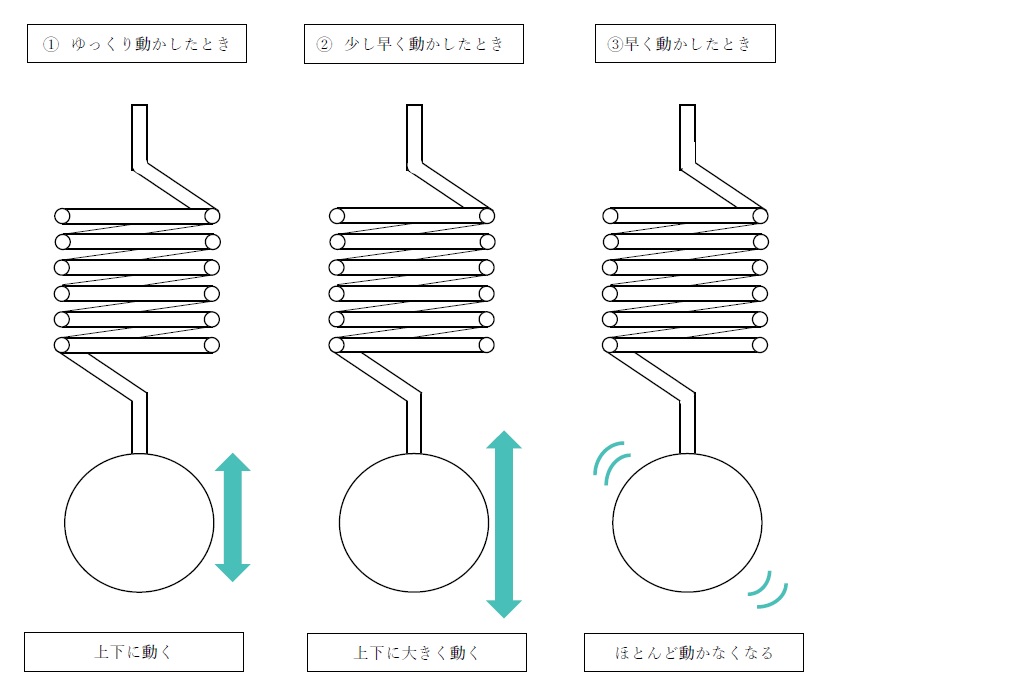 ① ゆっくり動かしたとき

② 少し早く動かしたとき

③早く動かしたとき

上下に動く

上下に大きく動く

ほとんど動かなくなる